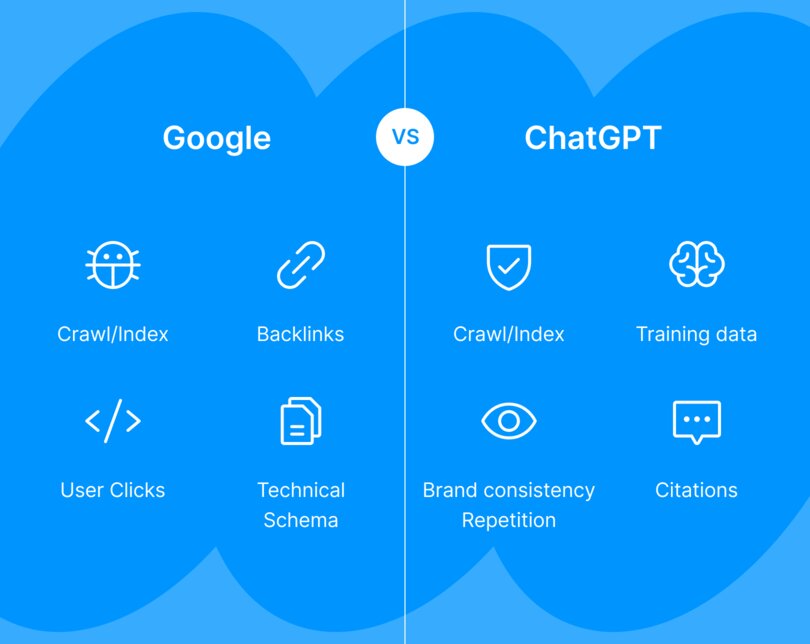 Google

VS

ChatGPT

Crawl/Index

Backlinks

User Clicks

Technical Schema

Crawl/Index

Training data

Brand consistency Repetition

Citations